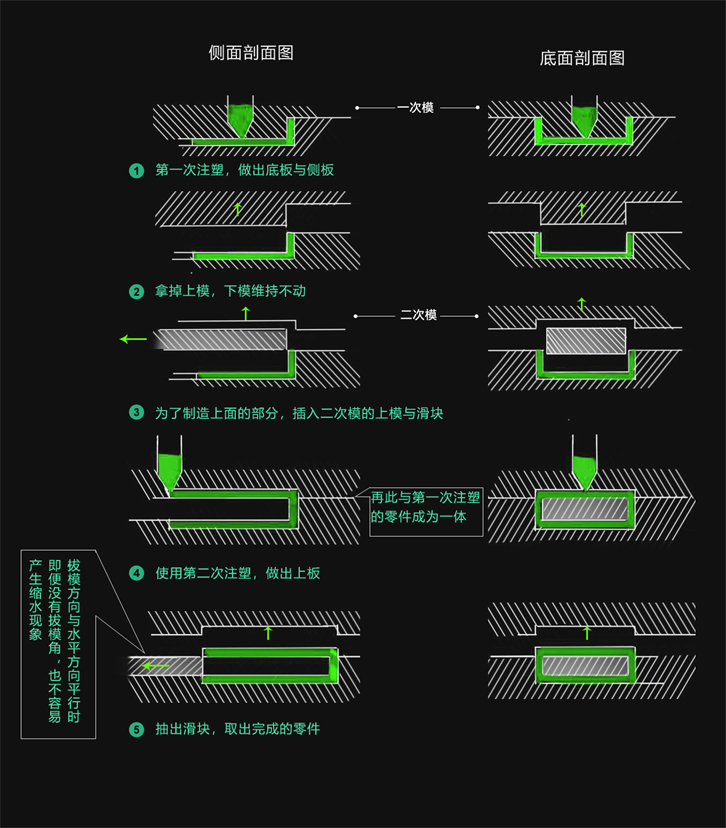 侧面剖面图

底面剖面图

一次模

1 第一次注塑，做出底板与侧板

2 拿掉上模，下模维持不动

二次模

3 为了制造上面的部分，插入二次模的上模与滑块

再此与第一次注塑的零件成为一体

4 使用第二次注塑，做出上板

拔模方向与水平方向平行时即便没有拔模角，也不容易产生缩水现象

5 抽出滑块，取出完成的零件